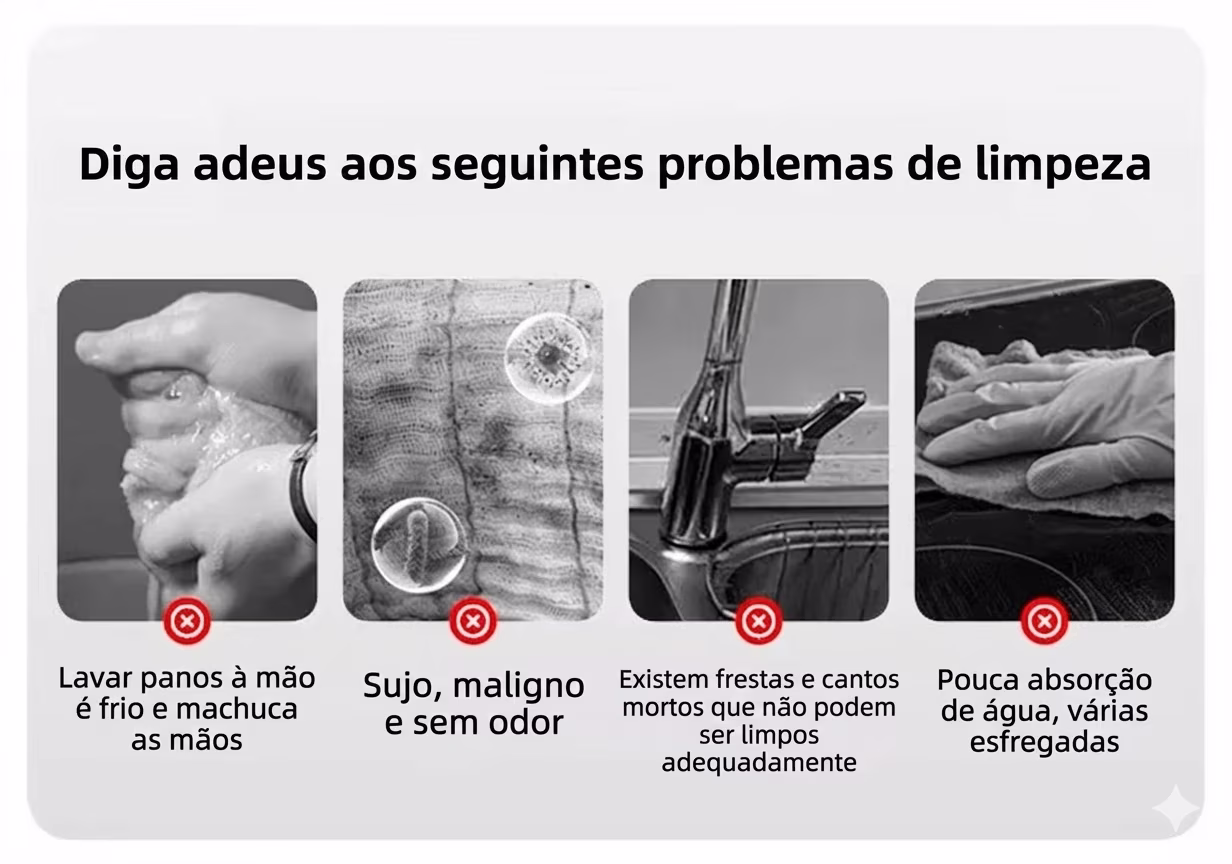 Diga adeus aos seguintes problemas de limpeza

Lavar panos à mão é frio e machuca as mãos

Sujo, maligno e sem odor

Existem frestas e cantos mortos que não podem ser limpos adequadamente

Pouca absorção de água, várias esfregadas